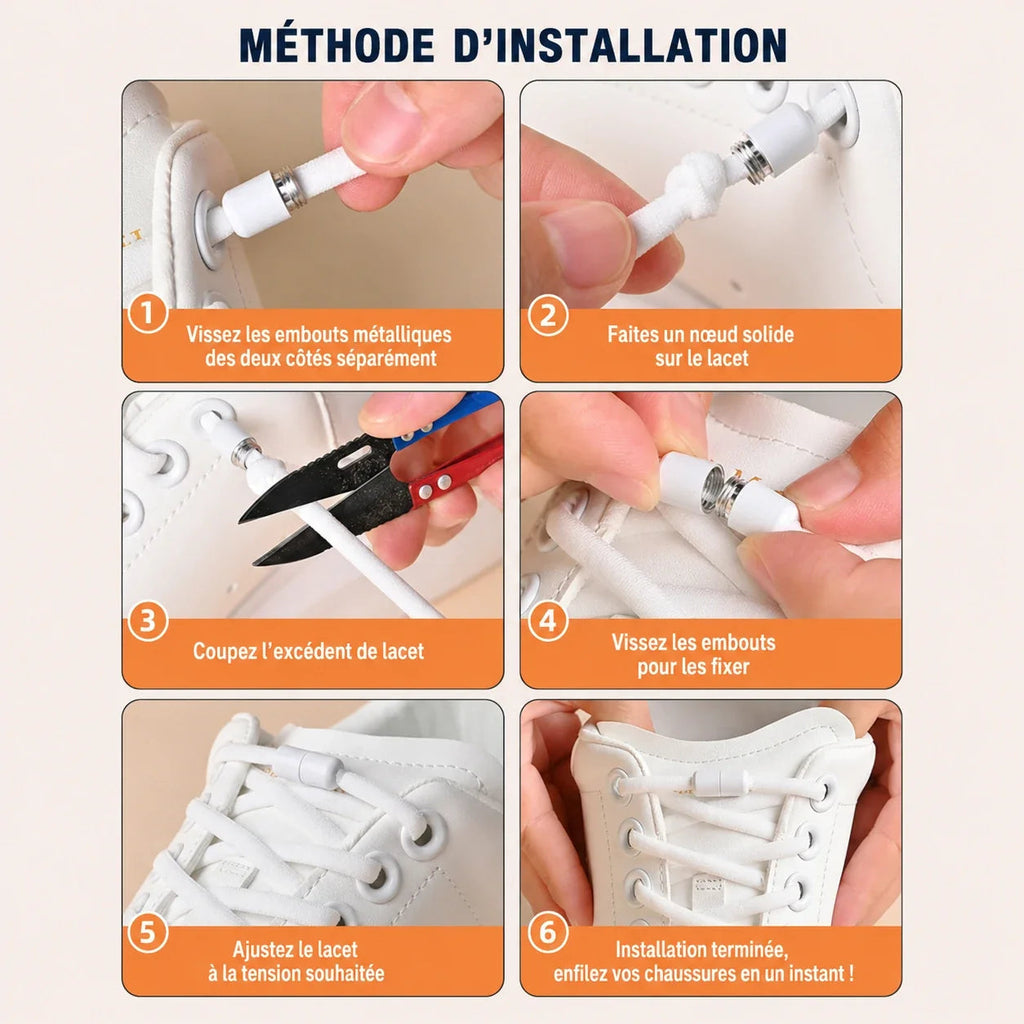 MÉTHODE D'INSTALLATION

1 Vissez les embouts métalliques des deux côtés séparément

2 Faites un nœud solide sur le lacet

3 Coupez l'excédent de lacet

4 Vissez les embouts pour les fixer

5 Ajustez le lacet à la tension souhaitée

6 Installation terminée, enfilez vos chaussures en un instant !